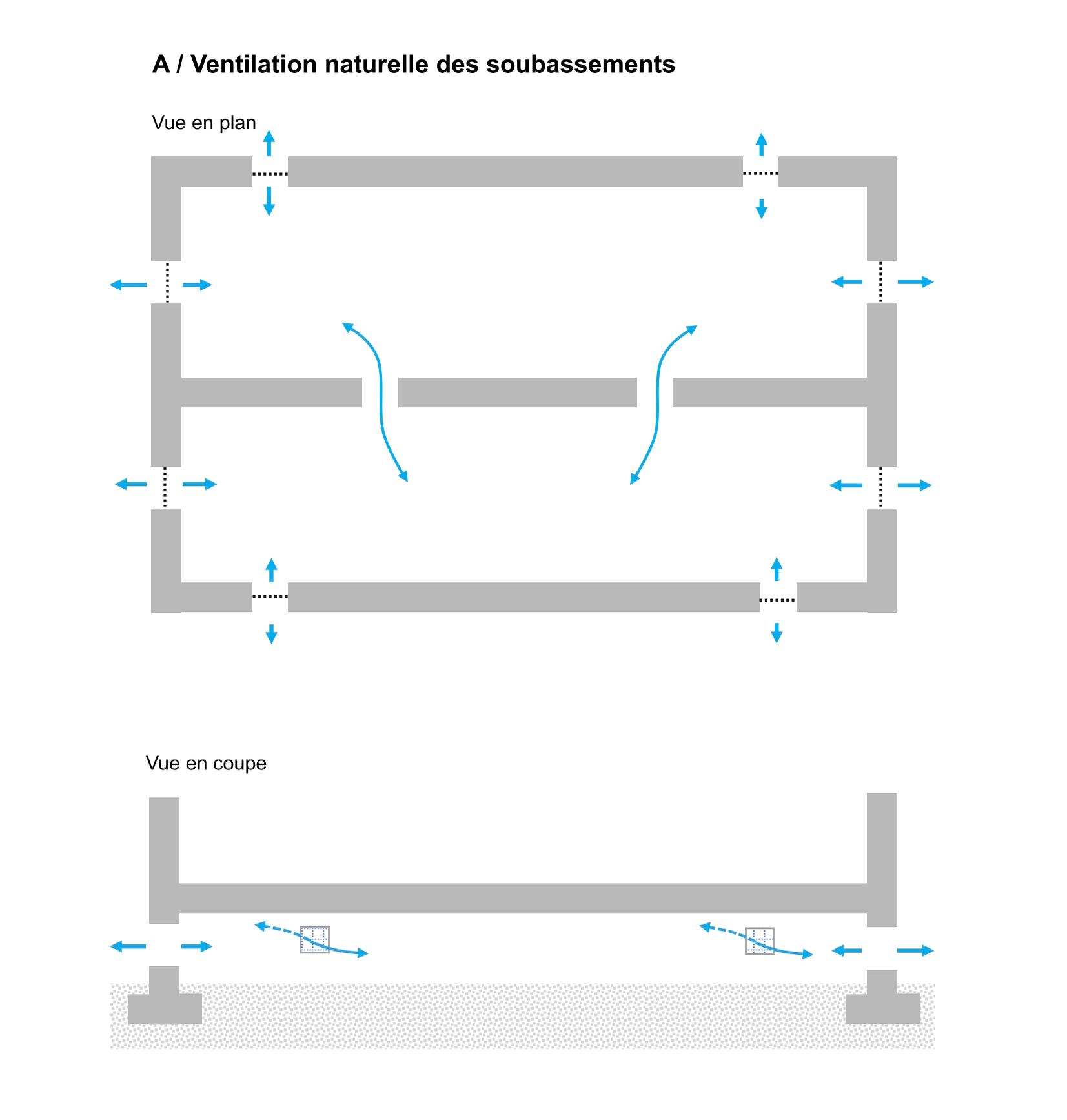 A / Ventilation naturelle des soubassements

Vue en plan

Vue en coupe